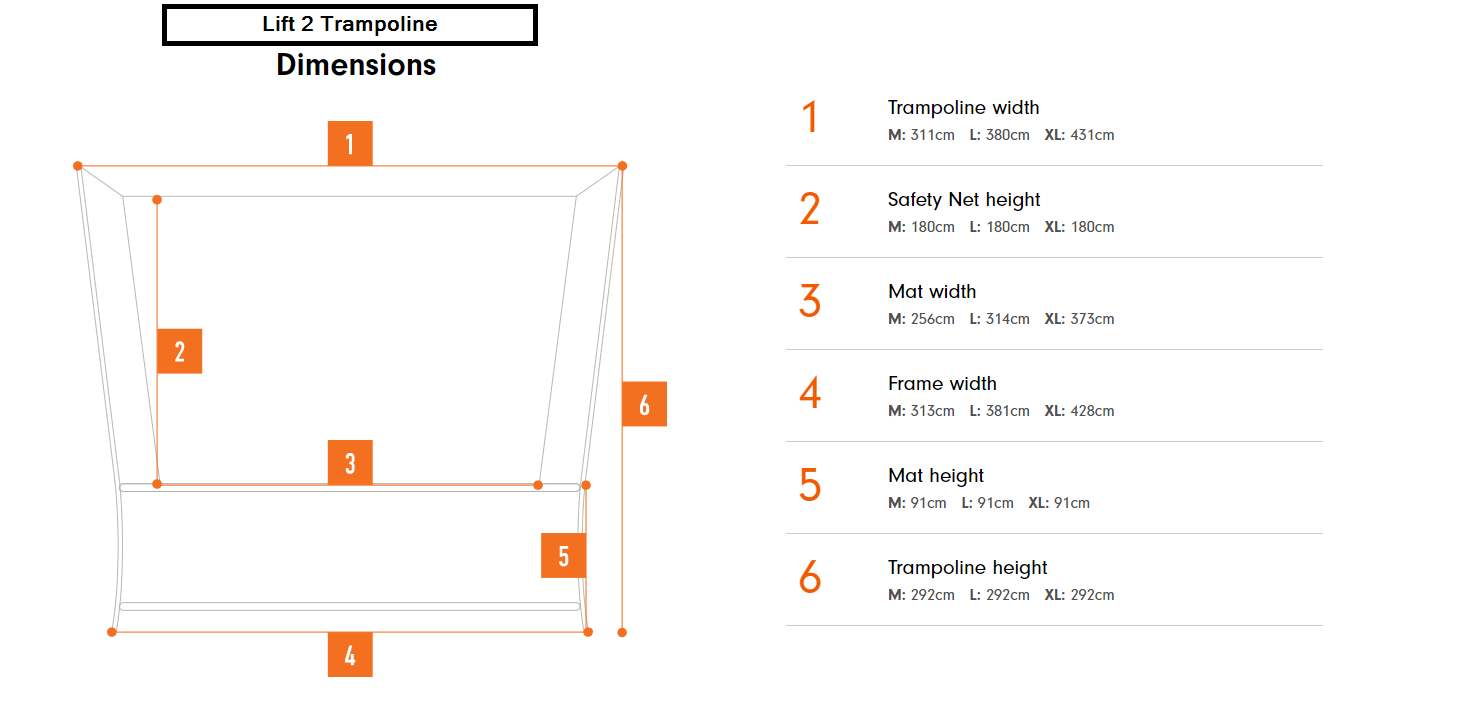 Lift 2 Trampoline

Dimensions

1

2

6

3

5

4

1
Trampoline width
M: 311cm L: 380cm XL: 431cm

2
Safety Net height
M: 180cm L: 180cm XL: 180cm

3
Mat width
M: 256cm L: 314cm XL: 373cm

4
Frame width
M: 313cm L: 381cm XL: 428cm

5
Mat height
M: 91cm L: 91cm XL: 91cm

6
Trampoline height
M: 292cm L: 292cm XL: 292cm